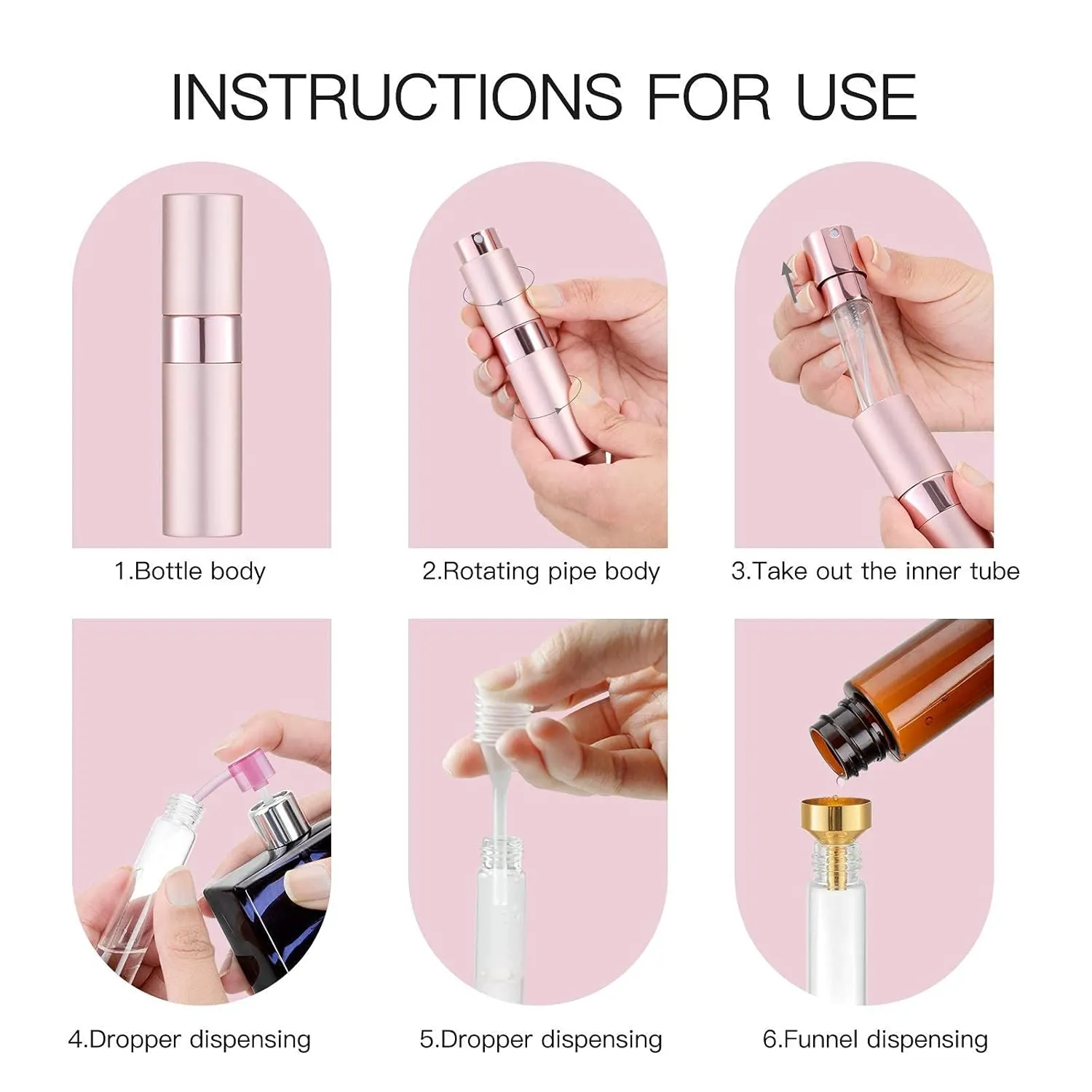 INSTRUCTIONS FOR USE

1.Bottle body

2.Rotating pipe body

3.Take out the inner tube

4.Dropper dispensing

5.Dropper dispensing

6.Funnel dispensing